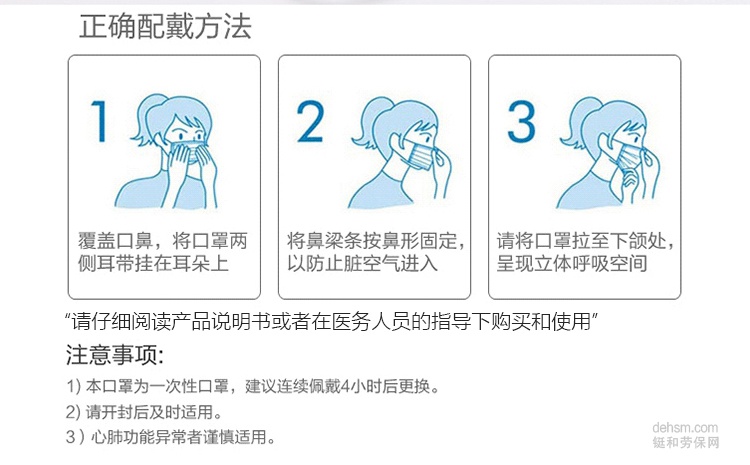 正确配戴方法

1

覆盖口鼻，将口罩两侧耳带挂在耳朵上

2

将鼻梁条按鼻形固定，以防止脏空气进入

3

请将口罩拉至下颌处，呈现立体呼吸空间

“请仔细阅读产品说明书或者在医务人员的指导下购买和使用”

注意事项:

1) 本口罩为一次性口罩，建议连续佩戴4小时后更换。

2) 请开封后及时适用。

3 ) 心肺功能异常者谨慎适用。

dehsm.com
铤和劳保网