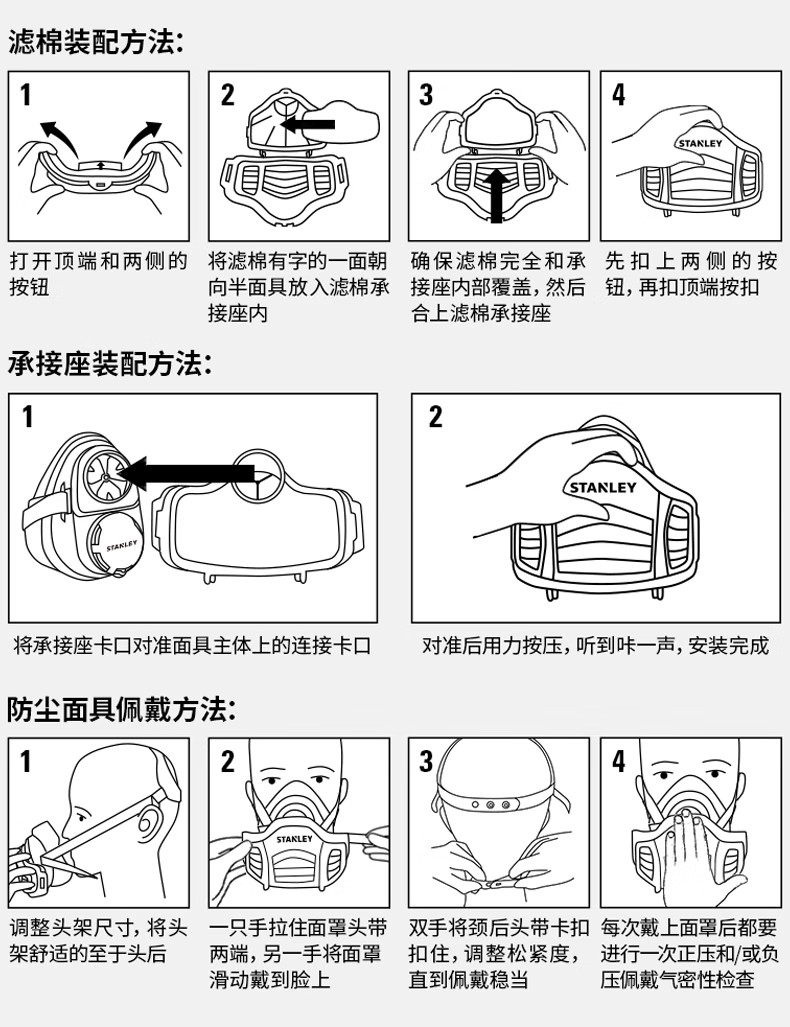 滤棉装配方法:

1
打开顶端和两侧的按钮

2
将滤棉有字的一面朝向半面具放入滤棉承接座内

3
确保滤棉完全和承接座内部覆盖，然后合上滤棉承接座

4
STANLEY
先扣上两侧的按钮，再扣顶端按扣

承接座装配方法:

1
STANLEY
将承接座卡口对准面具主体上的连接卡口

2
STANLEY
对准后用力按压，听到咔一声，安装完成

防尘面具佩戴方法:

1
调整头架尺寸，将头架舒适的至于头后

2
STANLEY
一只手拉住面罩头带两端，另一手将面罩滑动戴到脸上

3
双手将颈后头带卡扣扣住，调整松紧度，直到佩戴稳当

4
每次戴上面罩后都要进行一次正压和/或负压佩戴气密性检查