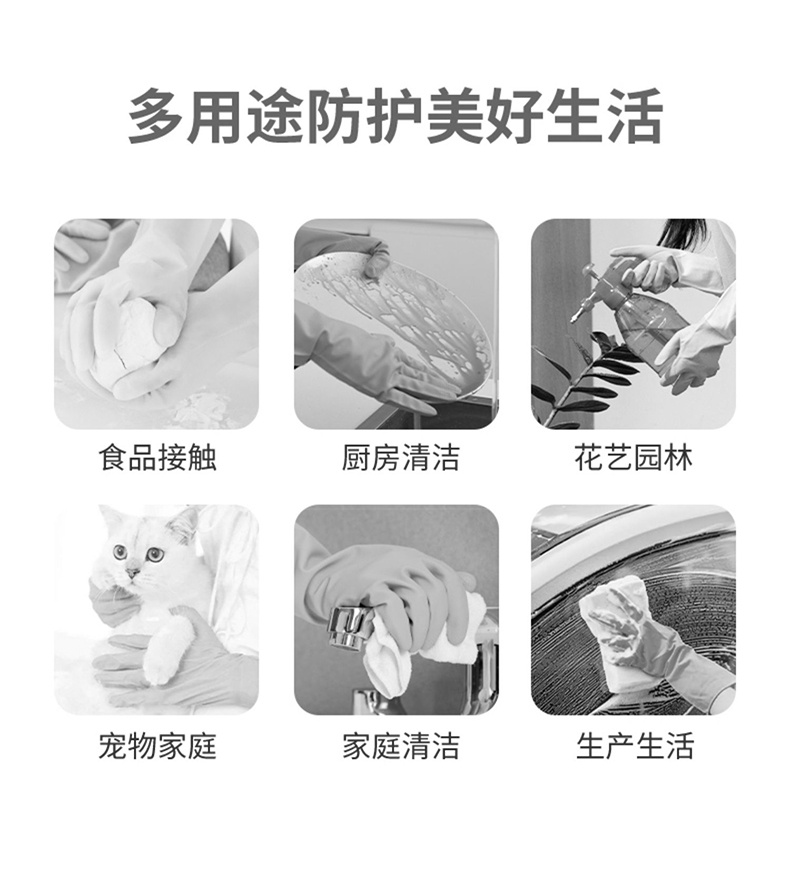 多用途防护美好生活

食品接触

厨房清洁

花艺园林

宠物家庭

家庭清洁

生产生活