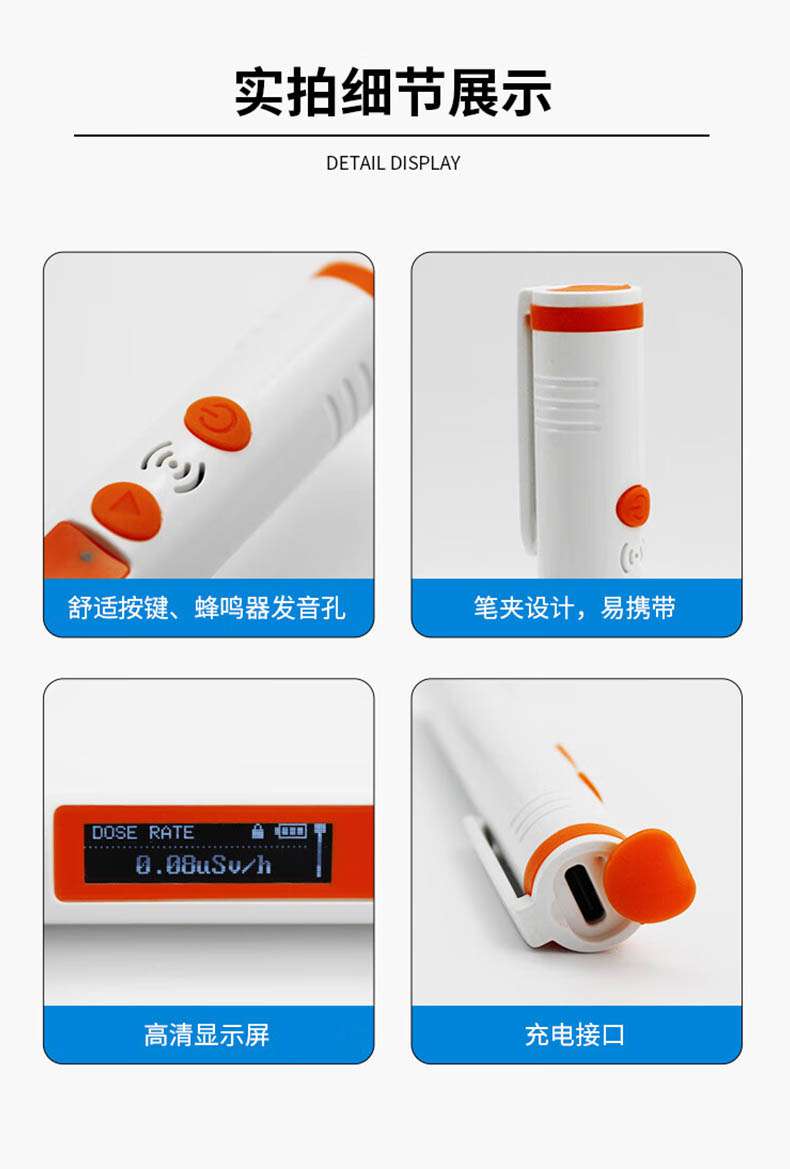 实拍细节展示

DETAIL DISPLAY

舒适按键、蜂鸣器发音孔

笔夹设计，易携带

DOSE RATE

0.08uSv/h

高清显示屏

充电接口