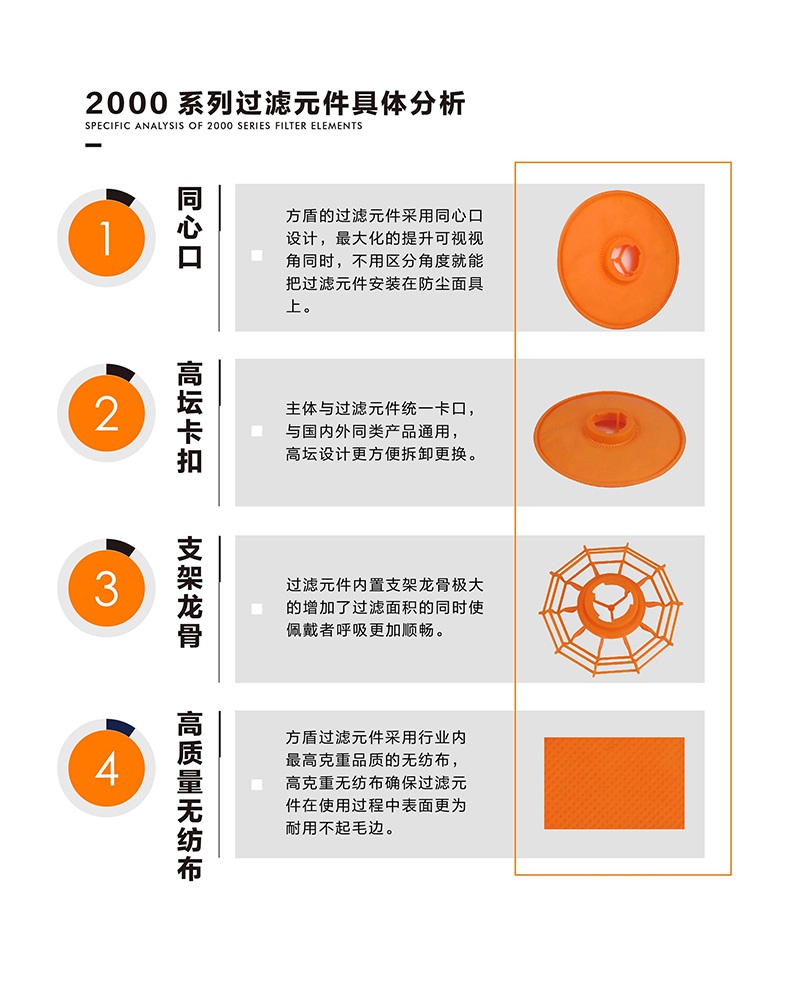 2000 系列过滤元件具体分析
SPECIFIC ANALYSIS OF 2000 SERIES FILTER ELEMENTS

1
同心口
方盾的过滤元件采用同心口设计，最大化的提升可视视角同时，不用区分角度就能把过滤元件安装在防尘面具上。

2
高坛卡扣
主体与过滤元件统一卡口，与国内外同类产品通用，高坛设计更方便拆卸更换。

3
支架龙骨
过滤元件内置支架龙骨极大的增加了过滤面积的同时使佩戴者呼吸更加顺畅。

4
高质量无纺布
方盾过滤元件采用行业内最高克重品质的无纺布，高克重无纺布确保过滤元件在使用过程中表面更为耐用不起毛边。