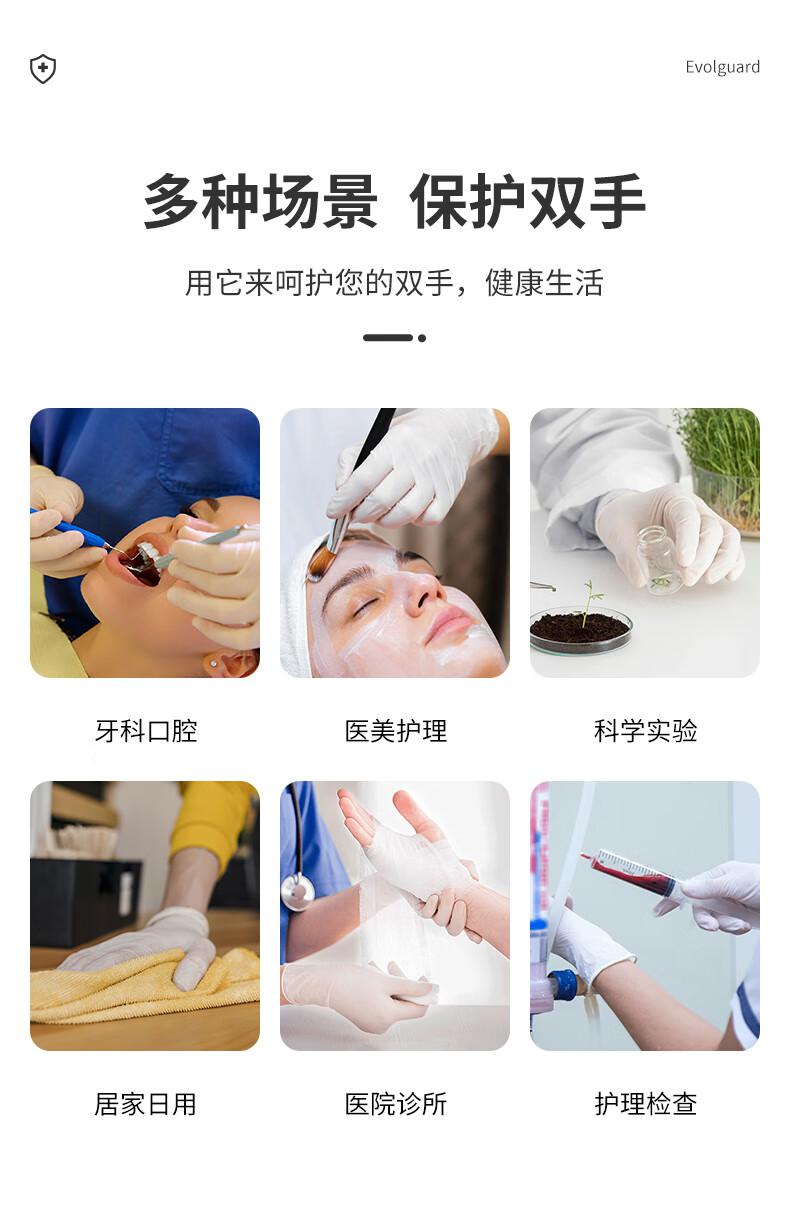 Evolguard

多种场景 保护双手

用它来呵护您的双手，健康生活

牙科口腔

医美护理

科学实验

居家日用

医院诊所

护理检查