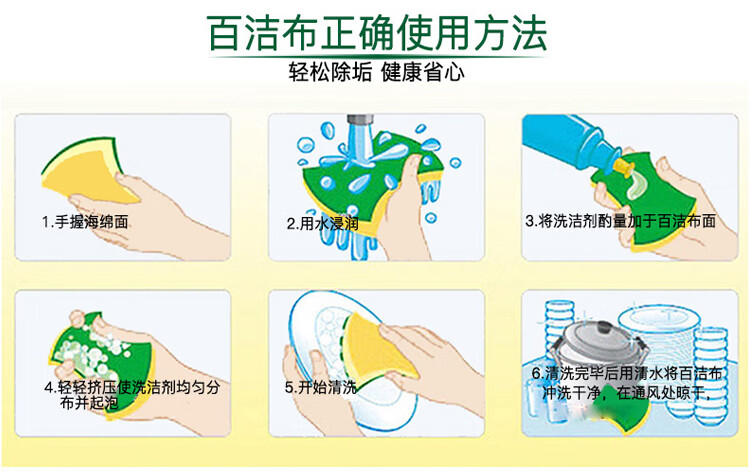 百洁布正确使用方法

轻松除垢 健康省心

1.手握海绵面

2.用水浸润

3.将洗洁剂酌量加于百洁布面

4.轻轻挤压使洗洁剂均匀分布并起泡

5.开始清洗

6.清洗完毕后用清水将百洁布冲洗干净，在通风处晾干，