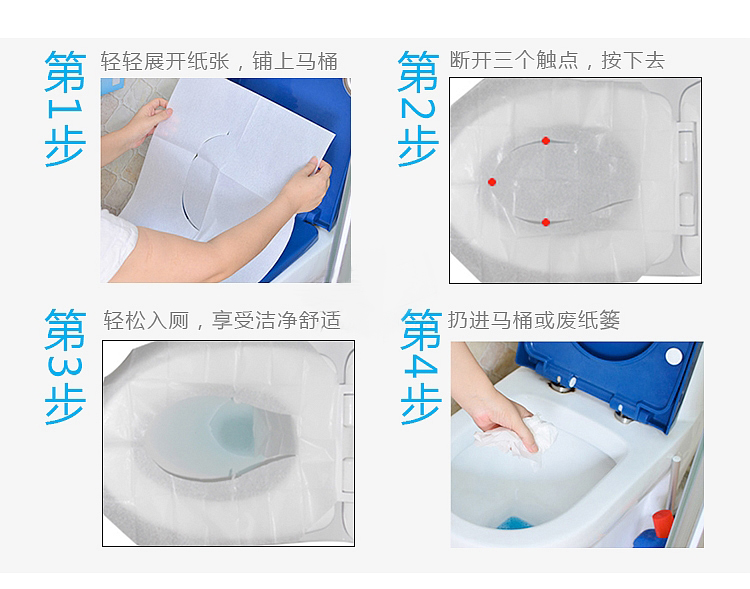 第1步

轻轻展开纸张，铺上马桶

第2步

断开三个触点，按下去

第3步

轻松入厕，享受洁净舒适

第4步

扔进马桶或废纸篓