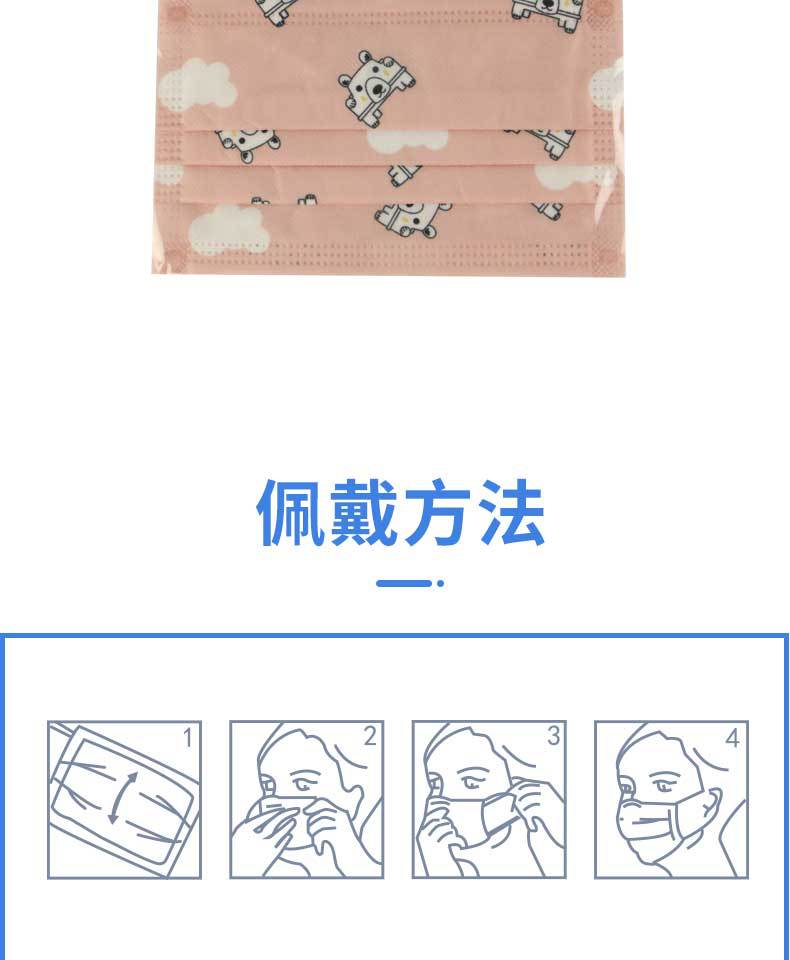 佩戴方法

1

2

3

4