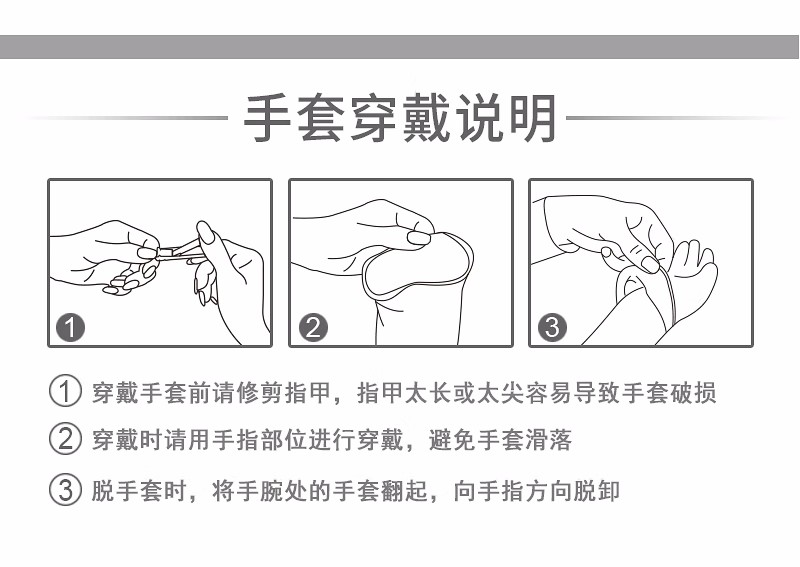 手套穿戴说明

①

②

③

① 穿戴手套前请修剪指甲，指甲太长或太尖容易导致手套破损

② 穿戴时请用手指部位进行穿戴，避免手套滑落

③ 脱手套时，将手腕处的手套翻起，向手指方向脱卸