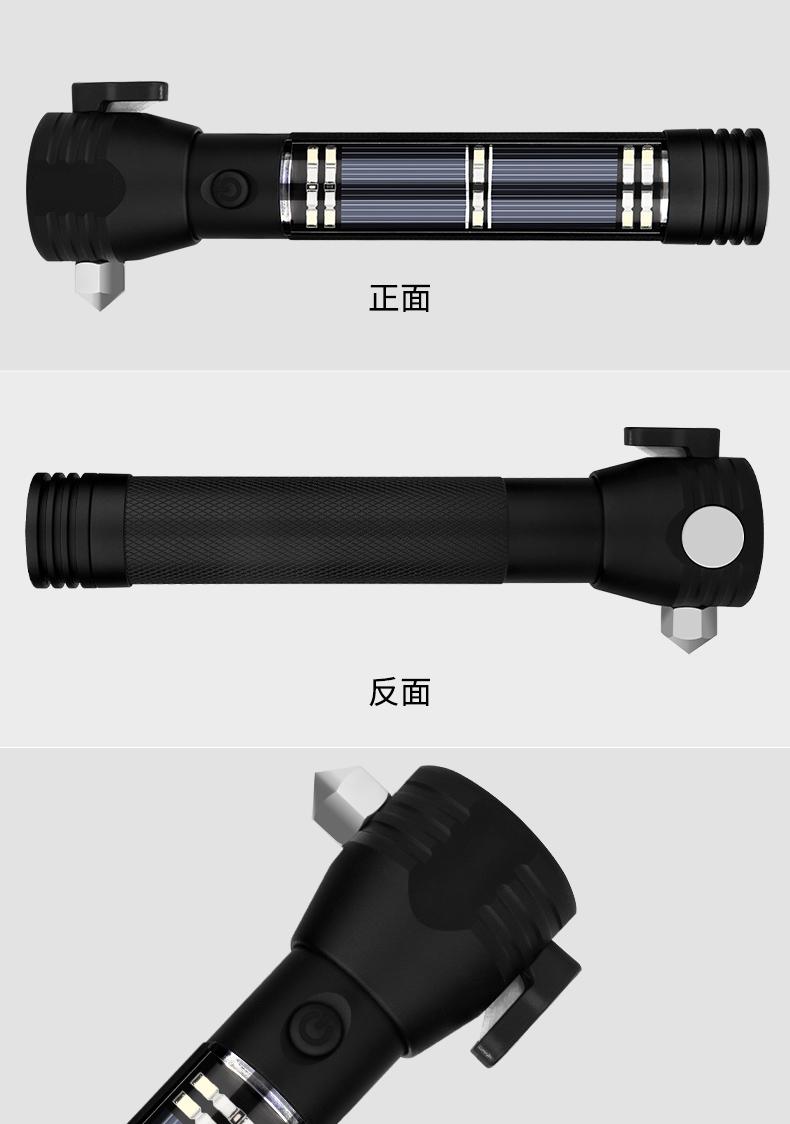 正面

反面