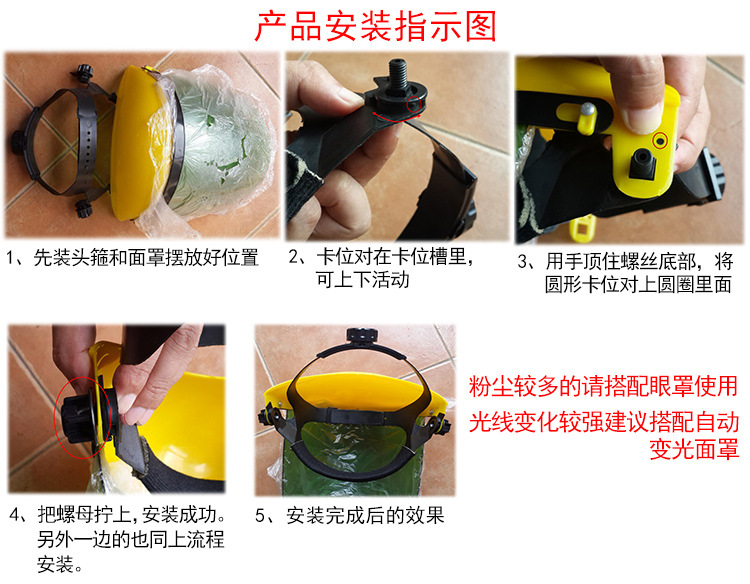 产品安装指示图

1、先装头箍和面罩摆放好位置

2、卡位对在卡位槽里，可上下活动

3、用手顶住螺丝底部，将圆形卡位对上圆圈里面

4、把螺母拧上，安装成功。另外一边的也同上流程安装。

5、安装完成后的效果

粉尘较多的请搭配眼罩使用

光线变化较强建议搭配自动变光面罩