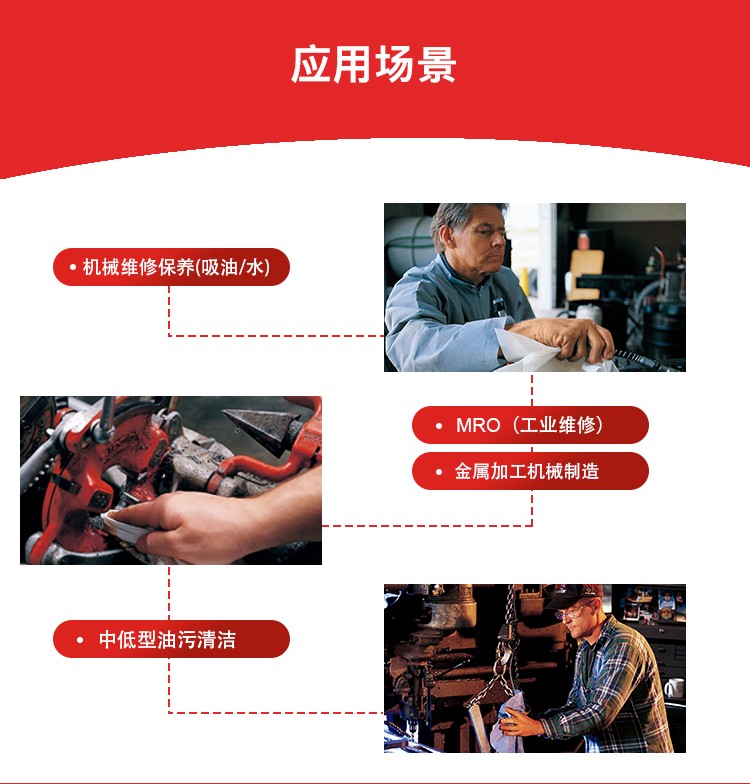 应用场景

• 机械维修保养(吸油/水)

• MRO（工业维修）

• 金属加工机械制造

• 中低型油污清洁