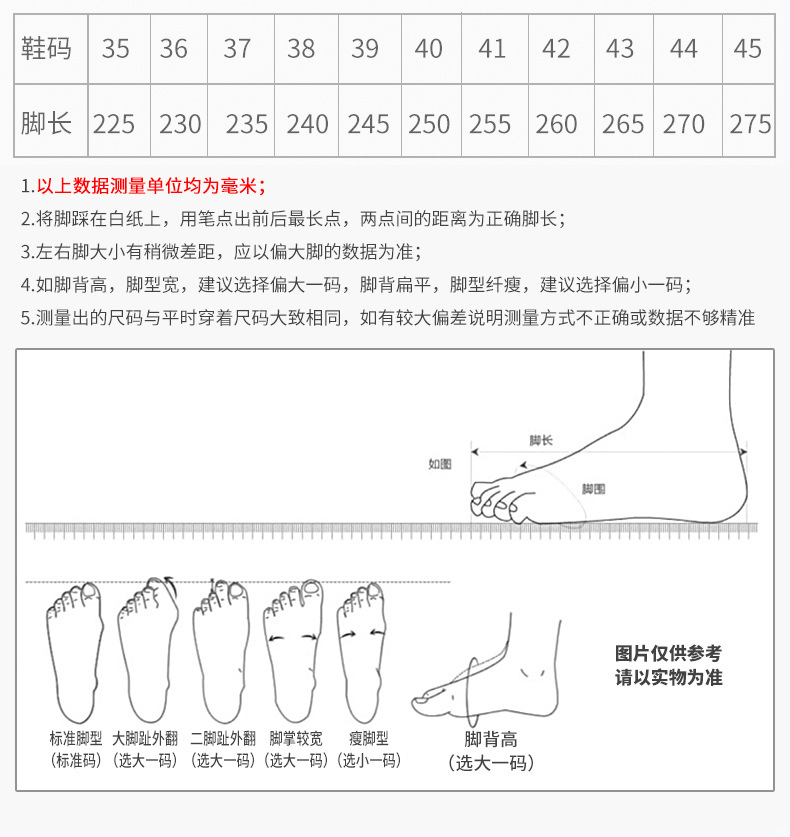 | 鞋码 | 35 | 36 | 37 | 38 | 39 | 40 | 41 | 42 | 43 | 44 | 45 |
|---|---|---|---|---|---|---|---|---|---|---|---|
| 脚长 | 225 | 230 | 235 | 240 | 245 | 250 | 255 | 260 | 265 | 270 | 275 |

1.以上数据测量单位均为毫米；

2.将脚踩在白纸上，用笔点出前后最长点，两点间的距离为正确脚长；

3.左右脚大小有稍微差距，应以偏大脚的数据为准；

4.如脚背高，脚型宽，建议选择偏大一码，脚背扁平，脚型纤瘦，建议选择偏小一码；

5.测量出的尺码与平时穿着尺码大致相同，如有较大偏差说明测量方式不正确或数据不够精准

脚长

如图

脚围

标准脚型 (标准码)

大脚趾外翻 (选大一码)

二脚趾外翻 (选大一码)

脚掌较宽 (选大一码)

瘦脚型 (选小一码)

脚背高 (选大一码)

图片仅供参考
请以实物为准