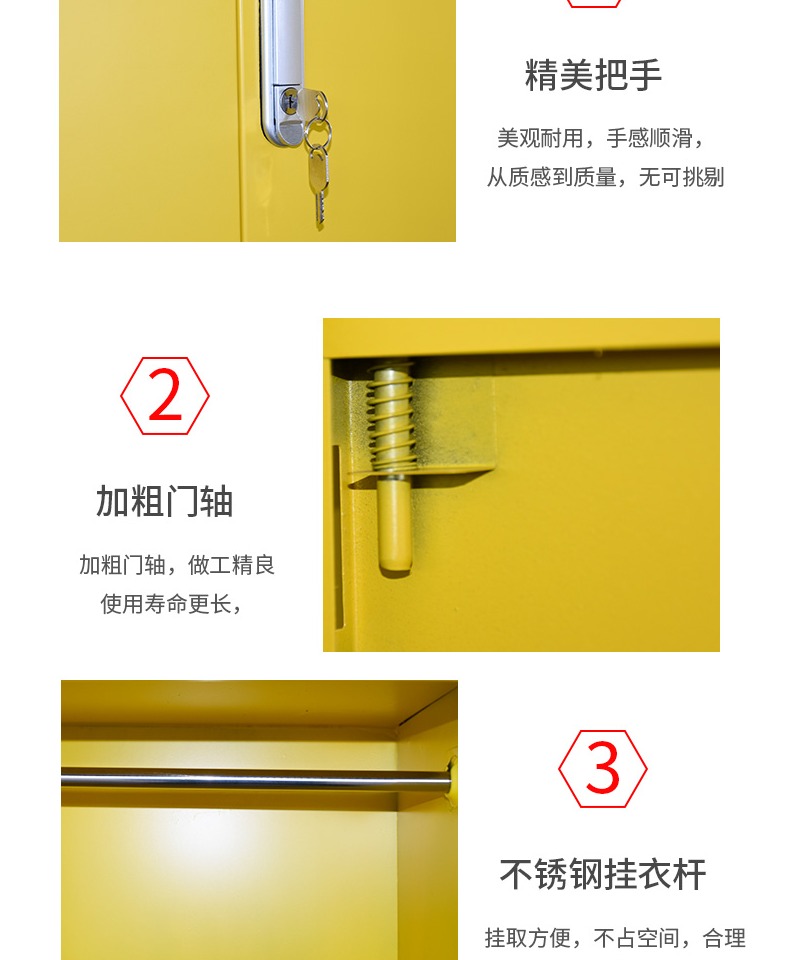 精美把手

美观耐用，手感顺滑，
从质感到质量，无可挑剔

2

加粗门轴

加粗门轴，做工精良
使用寿命更长，

3

不锈钢挂衣杆

挂取方便，不占空间，合理