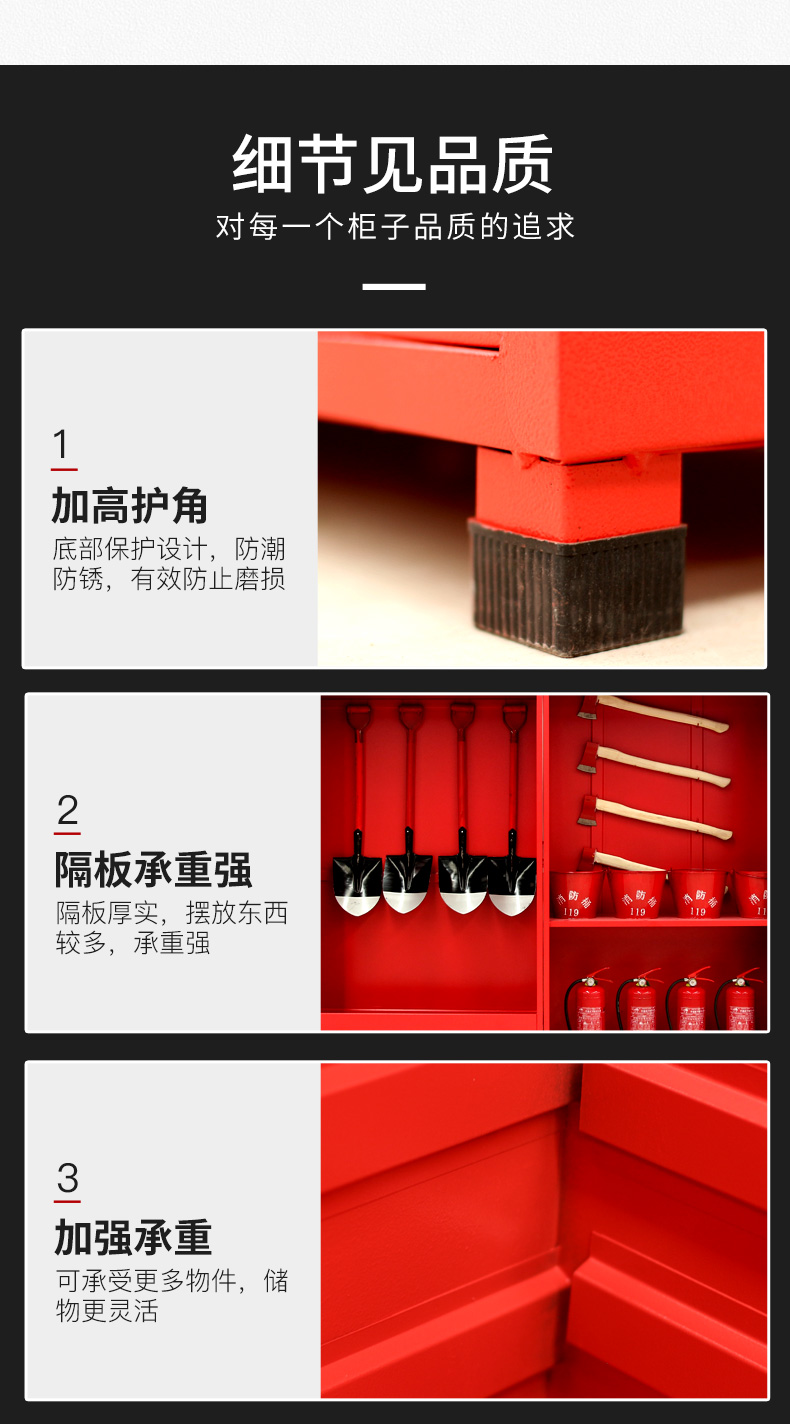 细节见品质
对每一个柜子品质的追求

1
加高护角
底部保护设计，防潮防锈，有效防止磨损

2
隔板承重强
隔板厚实，摆放东西较多，承重强

消防桶
119
消防桶
119
消防桶
119

3
加强承重
可承受更多物件，储物更灵活