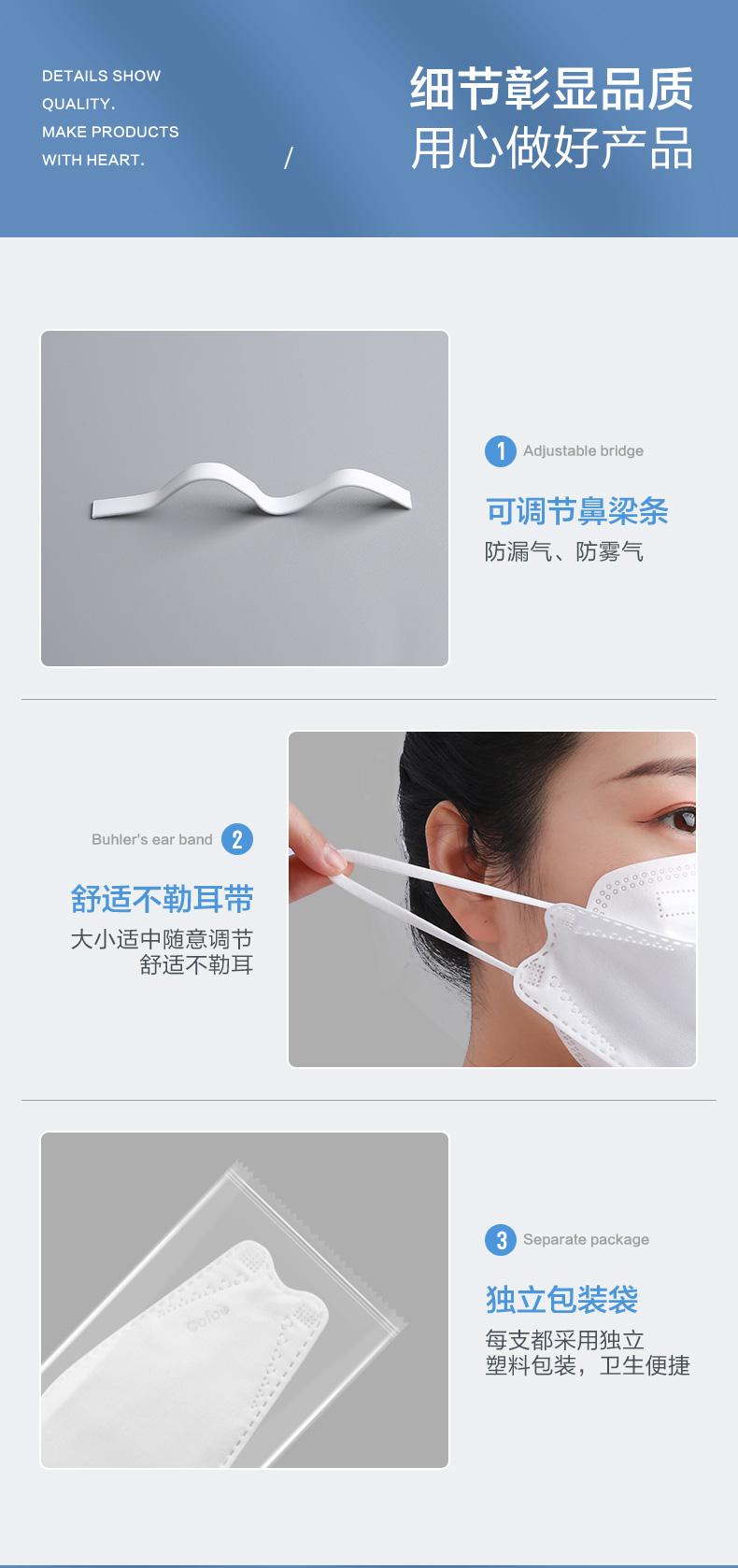 DETAILS SHOW
QUALITY.
MAKE PRODUCTS
WITH HEART.

/

细节彰显品质
用心做好产品

1 Adjustable bridge

可调节鼻梁条
防漏气、防雾气

Buhler's ear band 2

舒适不勒耳带
大小适中随意调节
舒适不勒耳

3 Separate package

独立包装袋
每支都采用独立
塑料包装，卫生便捷