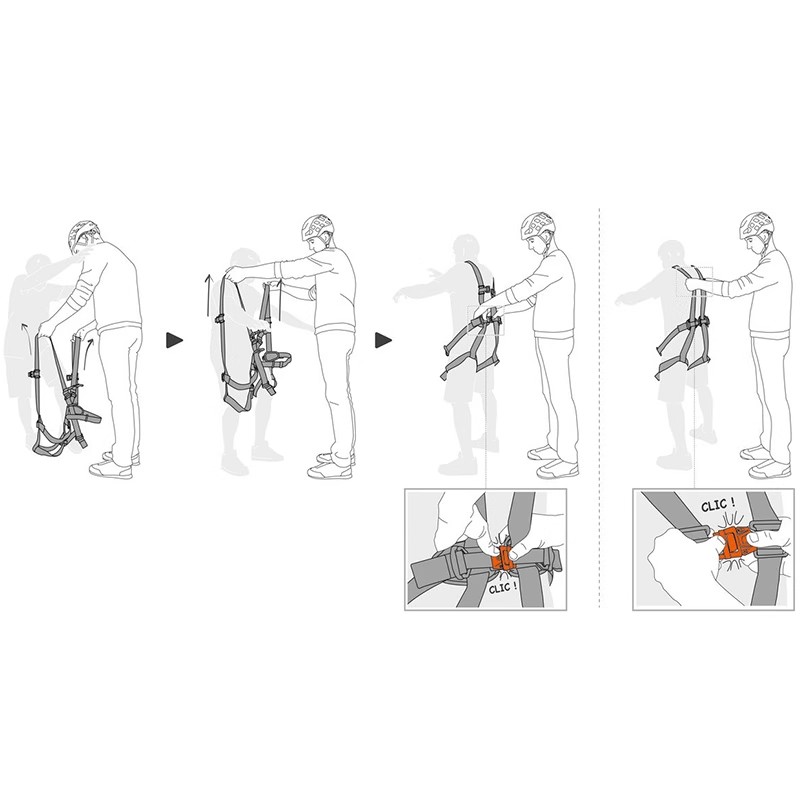 CLIC !

CLIC !